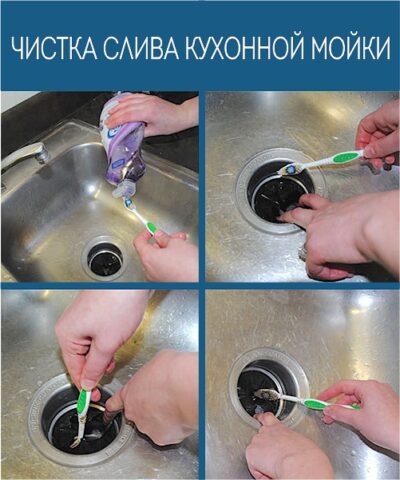 ЧИСТКА СЛИВА КУХОННОЙ МОЙКИ